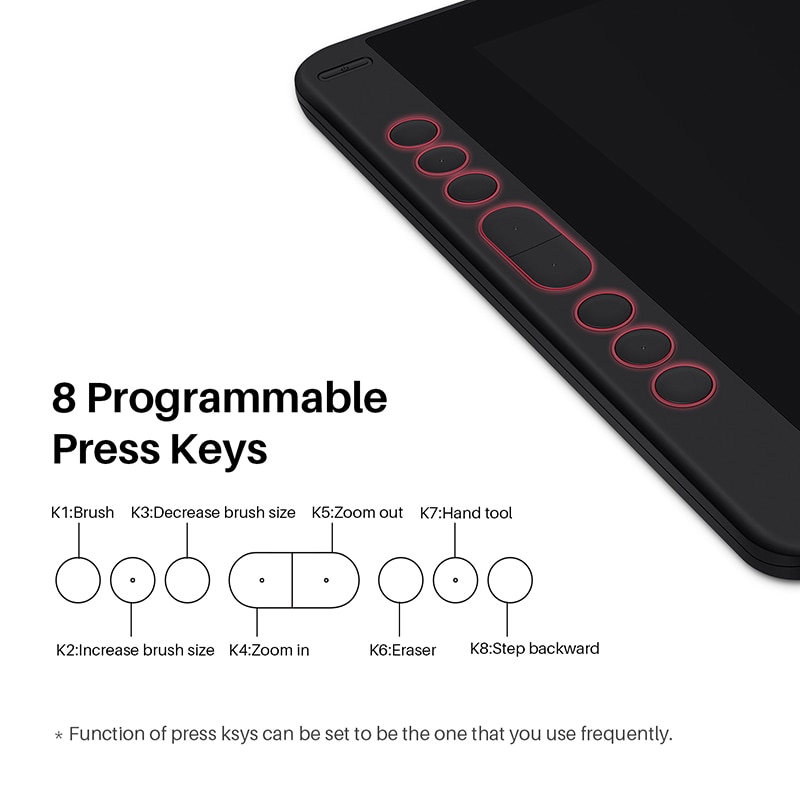 8 Programmable Press Keys

K1:Brush K3:Decrease brush size K5:Zoom out K7:Hand tool

K2:Increase brush size K4:Zoom in K6:Eraser K8:Step backward

* Function of press ksys can be set to be the one that you use frequently.