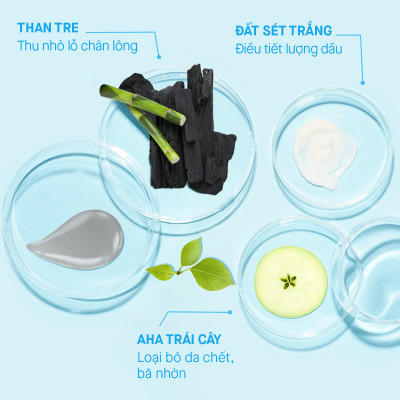 THAN TRE
Thu nhỏ lỗ chân lông

ĐẤT SÉT TRẮNG
Điều tiết lượng dầu

AHA TRÁI CÂY
Loại bỏ da chết, bã nhờn