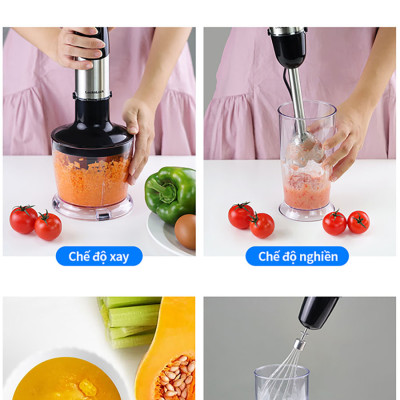 Chế độ xay

Chế độ nghiền