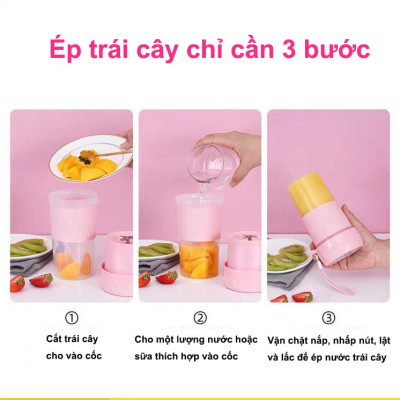 Ép trái cây chỉ cần 3 bước

①
Cắt trái cây
cho vào cốc

②
Cho một lượng nước hoặc
sữa thích hợp vào cốc

③
Vặn chặt nắp, nhấp nút, lật
và lắc để ép nước trái cây