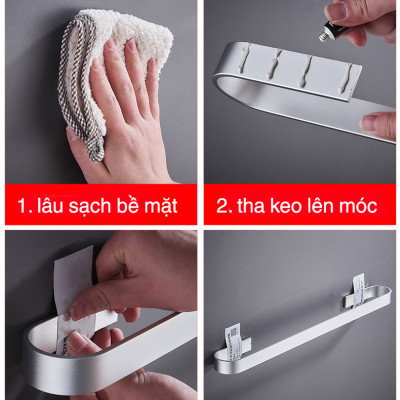 1. lâu sạch bề mặt

2. tha keo lên móc