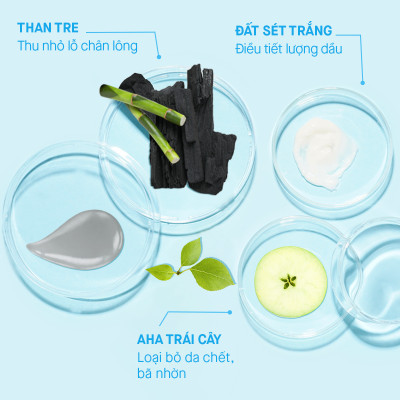 THAN TRE
Thu nhỏ lỗ chân lông

ĐẤT SÉT TRẮNG
Điều tiết lượng dầu

AHA TRÁI CÂY
Loại bỏ da chết, bã nhờn