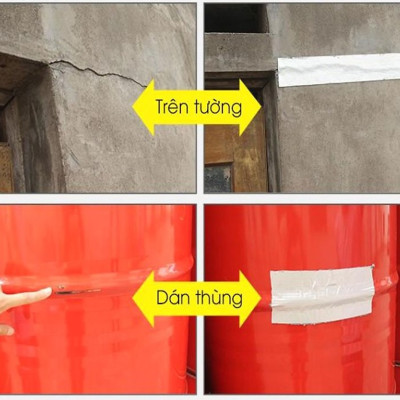 Trên tường

Dán thùng