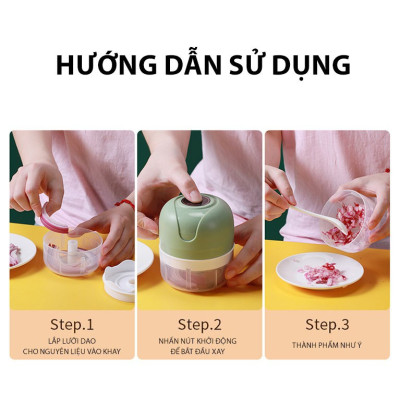 HƯỚNG DẪN SỬ DỤNG

Step.1

LẮP LƯỠI DAO
CHO NGUYÊN LIỆU VÀO KHAY

Step.2

NHẤN NÚT KHỞI ĐỘNG
ĐỂ BẮT ĐẦU XAY

Step.3

THÀNH PHẨM NHƯ Ý