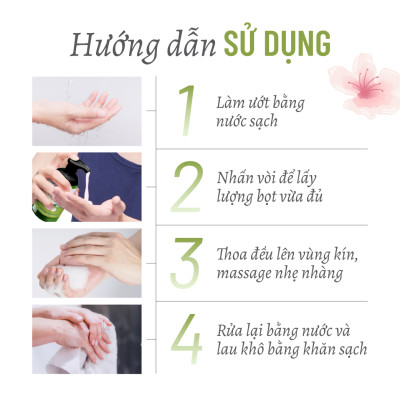 Hướng dẫn SỬ DỤNG

1 Làm ướt bằng nước sạch

2 Nhấn vòi để lấy lượng bọt vừa đủ

3 Thoa đều lên vùng kín, massage nhẹ nhàng

4 Rửa lại bằng nước và lau khô bằng khăn sạch