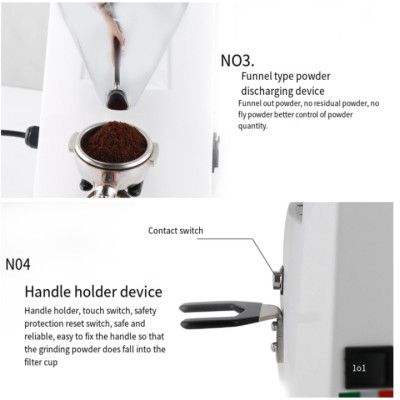 NO3.

Funnel type powder discharging device

Funnel out powder, no residual powder, no fly powder better control of powder quantity.

Contact switch

N04

Handle holder device

Handle holder, touch switch, safety protection reset switch, safe and reliable, easy to fix the handle so that the grinding powder does fall into the filter cup

1o1