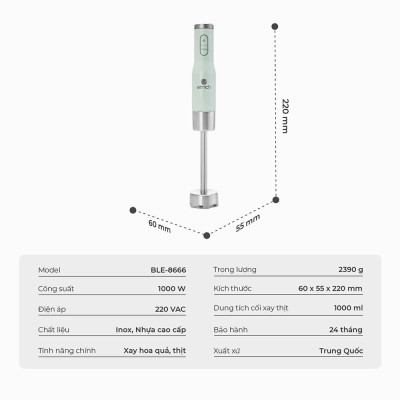 elmich

220 mm

60 mm

55 mm

| Model | BLE-8666 |
|---|---|
| Công suất | 1000 W |
| Điện áp | 220 VAC |
| Chất liệu | Inox, Nhựa cao cấp |
| Tính năng chính | Xay hoa quả, thịt |

| Trọng lượng | 2390 g |
|---|---|
| Kích thước | 60 x 55 x 220 mm |
| Dung tích cối xay thịt | 1000 ml |
| Bảo hành | 24 tháng |
| Xuất xứ | Trung Quốc |