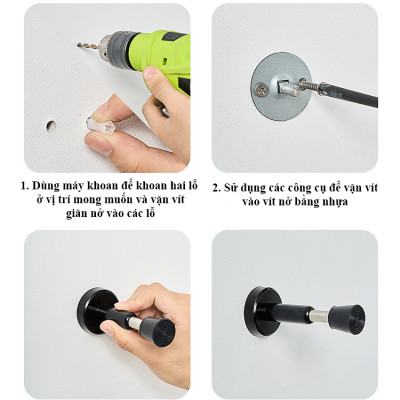 1. Dùng máy khoan để khoan hai lỗ ở vị trí mong muốn và vặn vít giãn nở vào các lỗ

2. Sử dụng các công cụ để vặn vít vào vít nở bằng nhựa