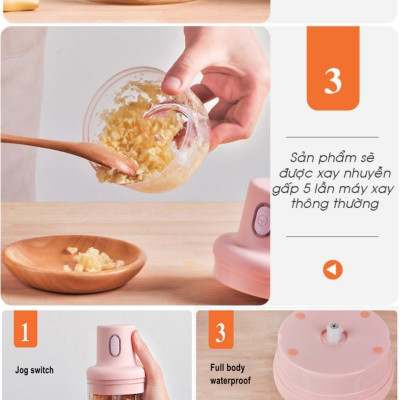 3

Sản phẩm sẽ được xay nhuyễn gấp 5 lần máy xay thông thường

1

Jog switch

3

Full body waterproof