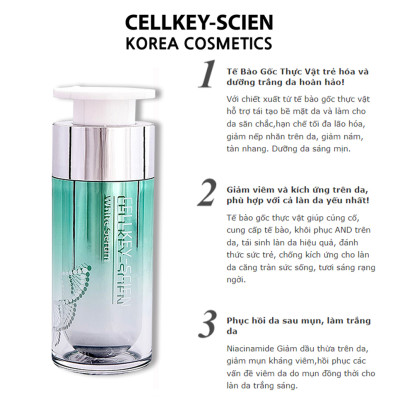 CELLKEY-SCIEN
KOREA COSMETICS

CELLKEY-SCIEN
White Serum

1 Tế Bào Gốc Thực Vật trẻ hóa và dưỡng trắng da hoàn hảo!

Với chiết xuất từ tế bào gốc thực vật hỗ trợ tái tạo bề mặt da và làm cho da săn chắc,hạn chế tối đa lão hóa, giảm nếp nhăn trên da, giảm nám, tàn nhang. Dưỡng da sáng mịn.

2 Giảm viêm và kích ứng trên da, phù hợp với cả làn da yếu nhất!

Tế bào gốc thực vật giúp củng cố, cung cấp tế bào, khôi phục AND trên da, tái sinh làn da hiệu quả, đánh thức sức trẻ, chống kích ứng cho làn da căng tràn sức sống, tươi sáng rạng ngời.

3 Phục hồi da sau mụn, làm trắng da

Niacinamide Giảm dầu thừa trên da, giảm mụn kháng viêm,hồi phục các vấn đề viêm da do mụn đồng thời cho làn da trắng sáng.