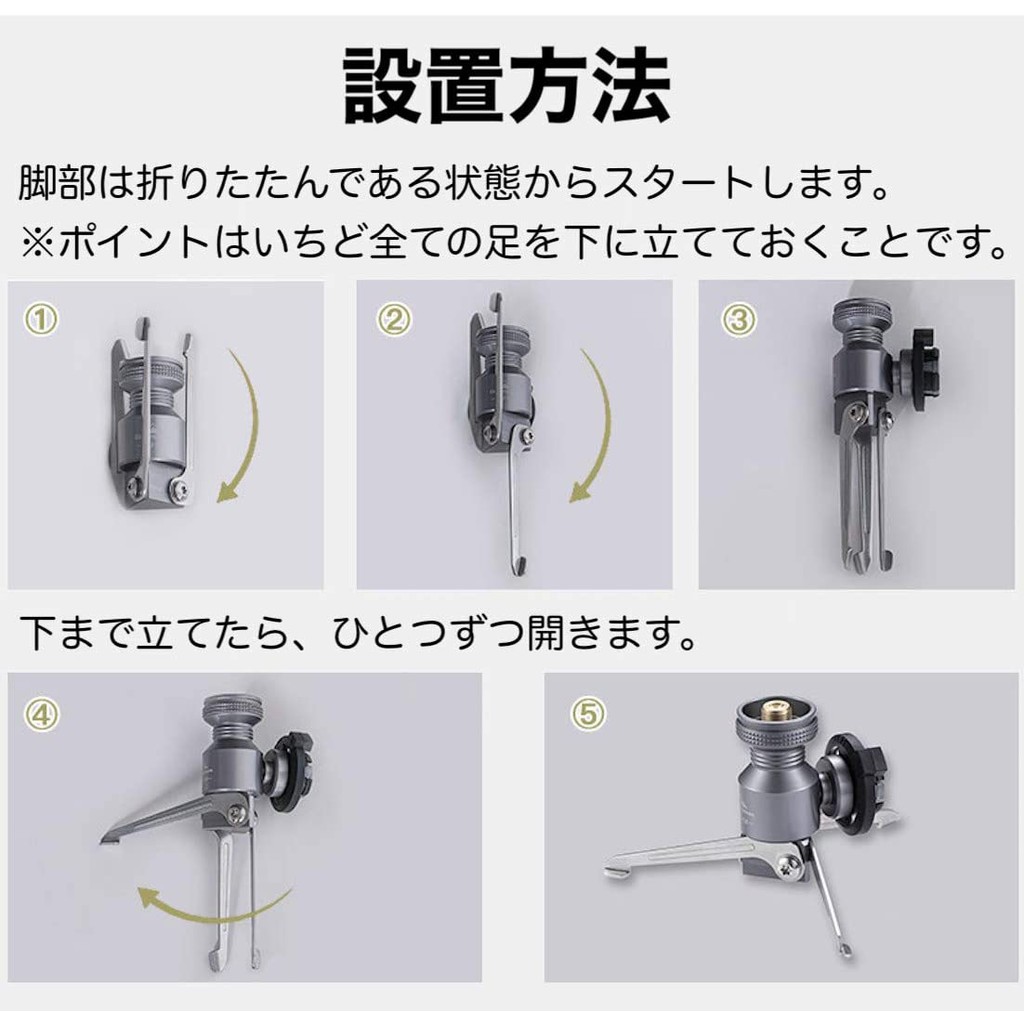 設置方法

脚部は折りたたんである状態からスタートします。
※ポイントはいちど全ての足を下に立てておくことです。

①

②

③

下まで立てたら、ひとつずつ開きます。

④

⑤