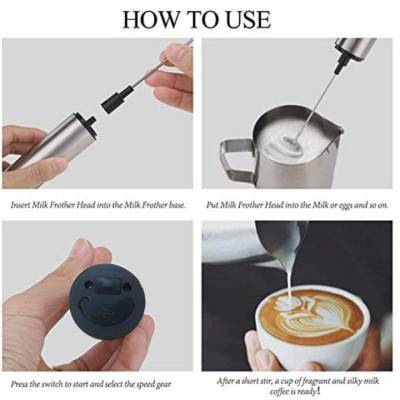 HOW TO USE

Insert Milk Frother Head into the Milk Frother base.

Put Milk Frother Head into the Milk or eggs and so on.

Press the switch to start and select the speed gear

After a short stir, a cup of fragrant and silky milk coffee is ready!