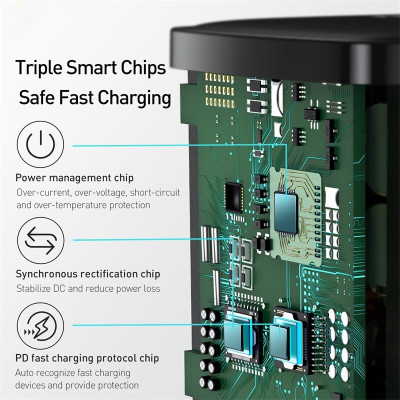 Triple Smart Chips
Safe Fast Charging

Power management chip
Over-current, over-voltage, short-circuit and over-temperature protection

Synchronous rectification chip
Stabilize DC and reduce power loss

PD fast charging protocol chip
Auto recognize fast charging devices and provide protection