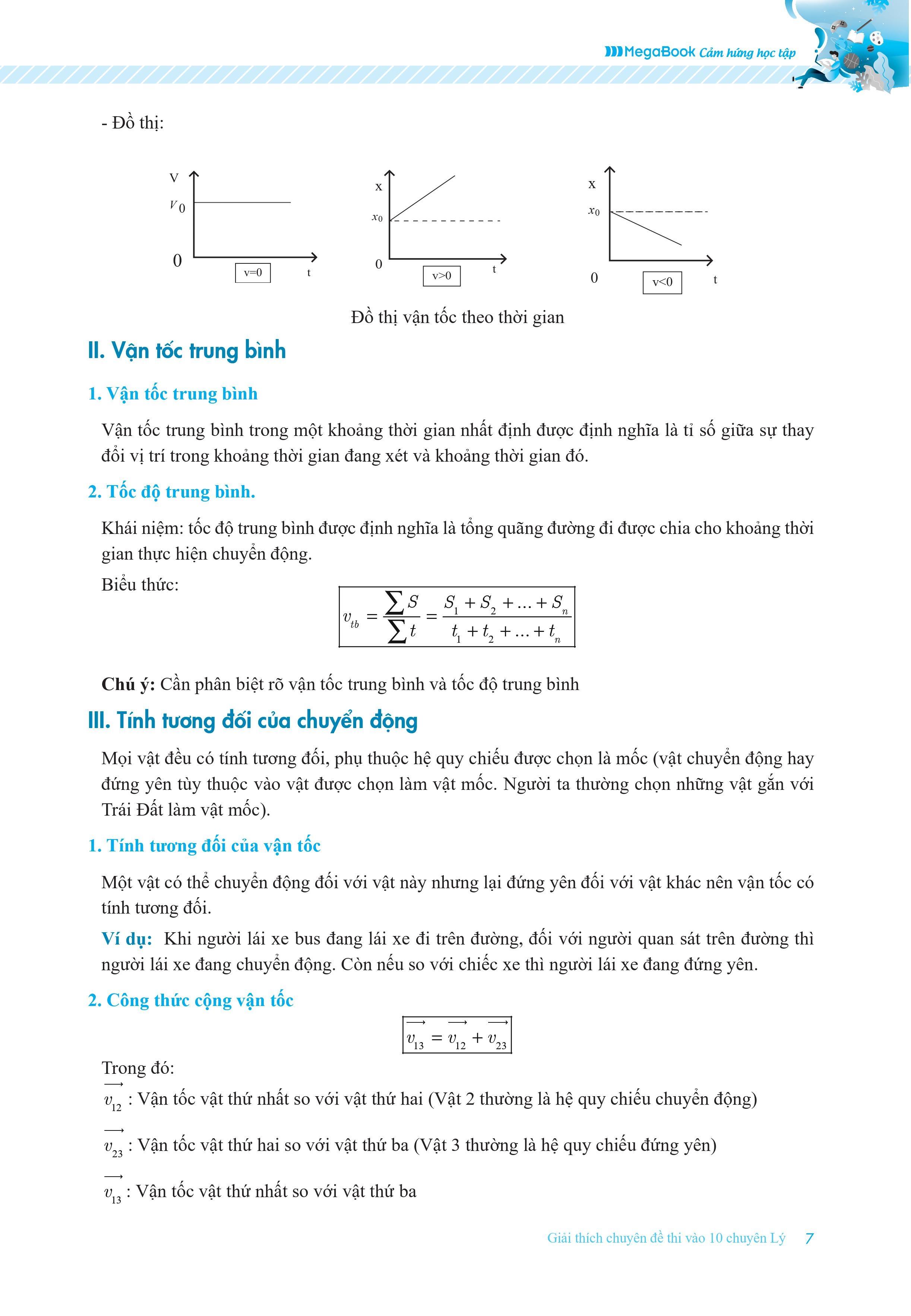 MegaBook Cảm hứng học tập

- Đồ thị:

V
$V_0$
0
v=0
t

x
$x_0$
0
v>0
t

x
$x_0$
0
v<0
t

Đồ thị vận tốc theo thời gian

II. Vận tốc trung bình

1. Vận tốc trung bình

Vận tốc trung bình trong một khoảng thời gian nhất định được định nghĩa là tỉ số giữa sự thay đổi vị trí trong khoảng thời gian đang xét và khoảng thời gian đó.

2. Tốc độ trung bình.

Khái niệm: tốc độ trung bình được định nghĩa là tổng quãng đường đi được chia cho khoảng thời gian thực hiện chuyển động.

Biểu thức:

$v_{tb} = \frac{\sum S}{\sum t} = \frac{S_1 + S_2 + ... + S_n}{t_1 + t_2 + ... + t_n}$

Chú ý: Cần phân biệt rõ vận tốc trung bình và tốc độ trung bình

III. Tính tương đối của chuyển động

Mọi vật đều có tính tương đối, phụ thuộc hệ quy chiếu được chọn là mốc (vật chuyển động hay đứng yên tùy thuộc vào vật được chọn làm vật mốc. Người ta thường chọn những vật gắn với Trái Đất làm vật mốc).

1. Tính tương đối của vận tốc

Một vật có thể chuyển động đối với vật này nhưng lại đứng yên đối với vật khác nên vận tốc có tính tương đối.

Ví dụ: Khi người lái xe bus đang lái xe đi trên đường, đối với người quan sát trên đường thì người lái xe đang chuyển động. Còn nếu so với chiếc xe thì người lái xe đang đứng yên.

2. Công thức cộng vận tốc

$\overrightarrow{v_{13}} = \overrightarrow{v_{12}} + \overrightarrow{v_{23}}$

Trong đó:

$\overrightarrow{v_{12}}$ : Vận tốc vật thứ nhất so với vật thứ hai (Vật 2 thường là hệ quy chiếu chuyển động)

$\overrightarrow{v_{23}}$ : Vận tốc vật thứ hai so với vật thứ ba (Vật 3 thường là hệ quy chiếu đứng yên)

$\overrightarrow{v_{13}}$ : Vận tốc vật thứ nhất so với vật thứ ba

Giải thích chuyên đề thi vào 10 chuyên Lý 7