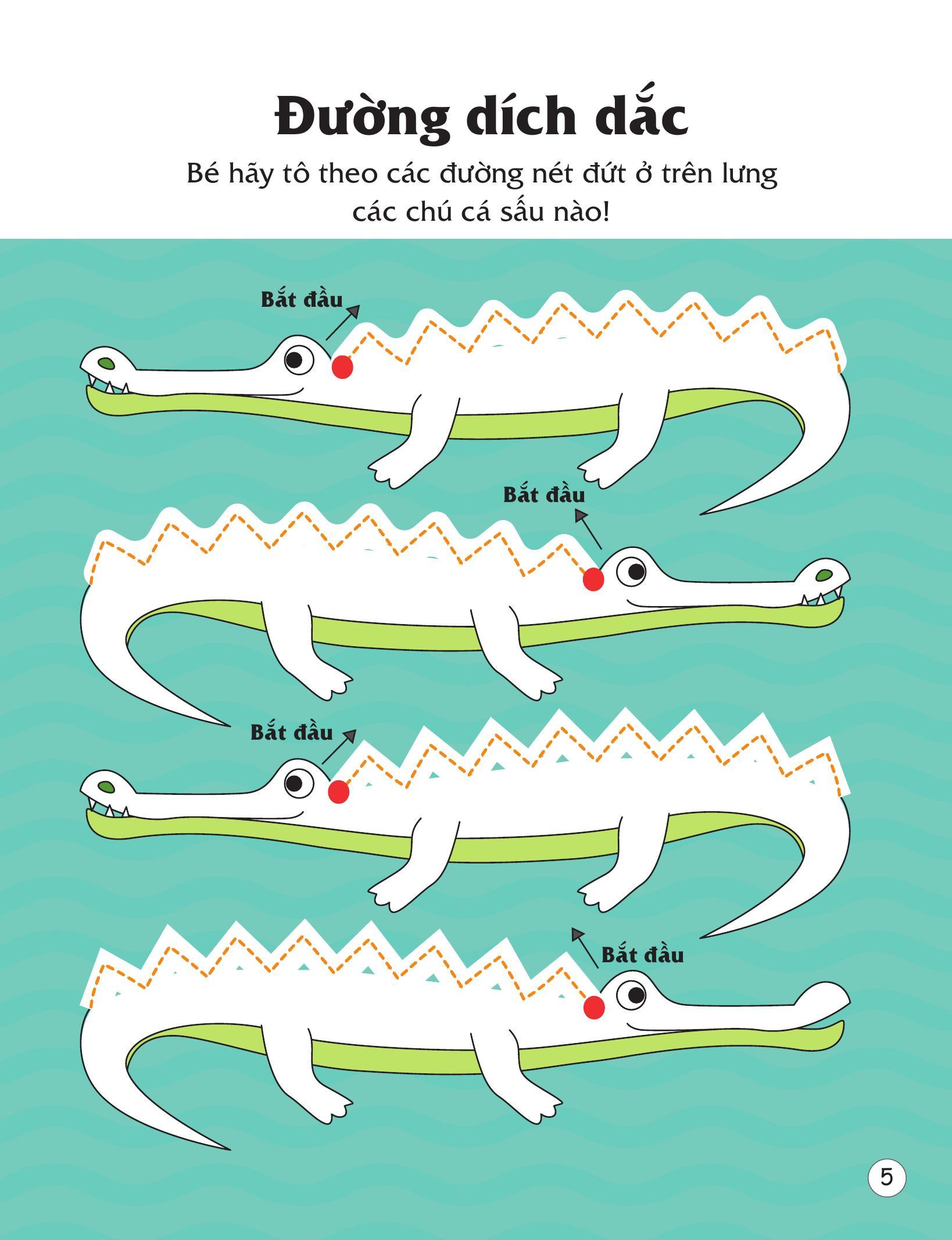 Đường dích dắc

Bé hãy tô theo các đường nét đứt ở trên lưng các chú cá sấu nào!

Bắt đầu

Bắt đầu

Bắt đầu

Bắt đầu

5