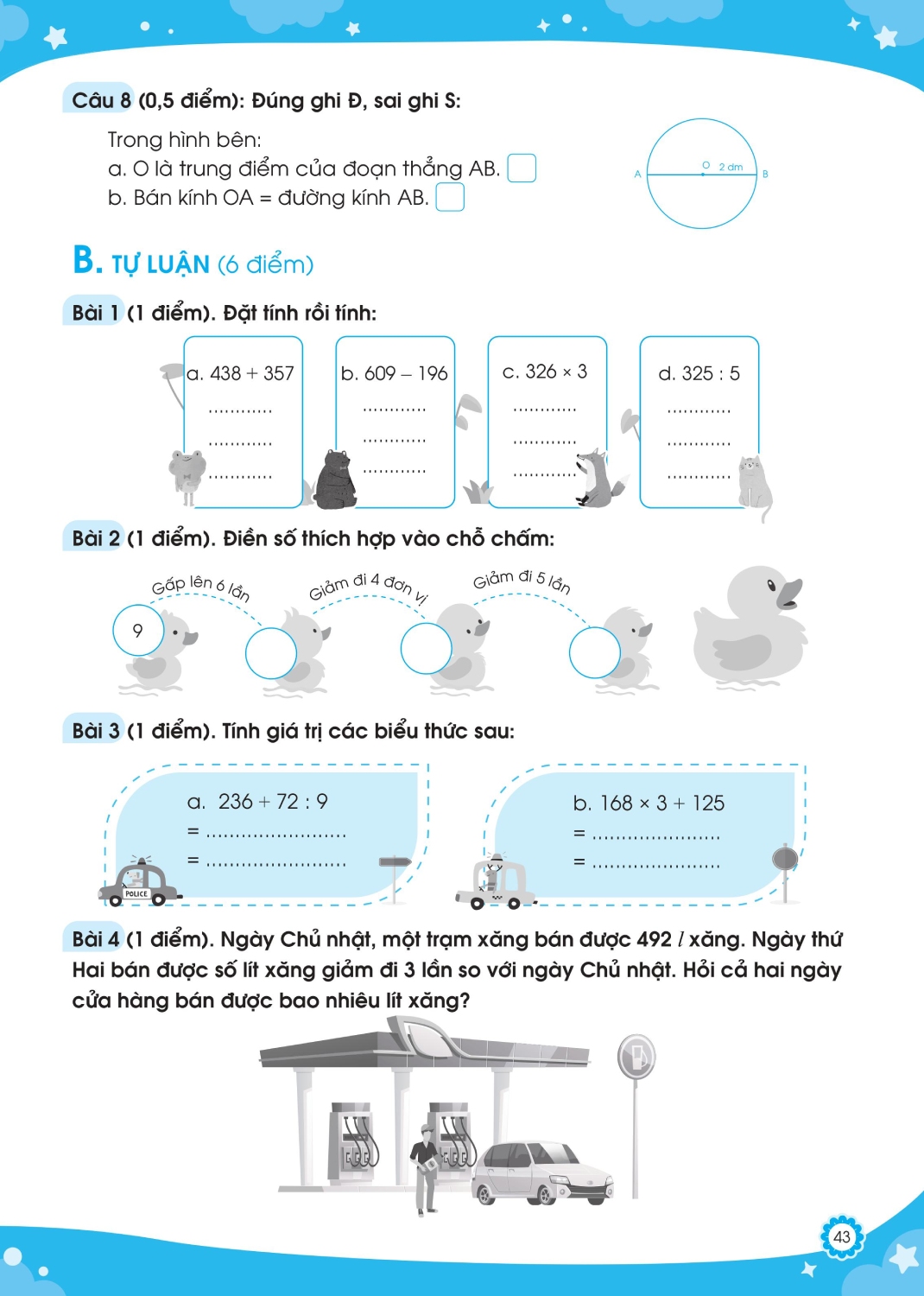 Câu 8 (0,5 điểm): Đúng ghi Đ, sai ghi S:

Trong hình bên:
a. O là trung điểm của đoạn thẳng AB.
b. Bán kính OA = đường kính AB.

A O 2 dm B

B. TỰ LUẬN (6 điểm)

Bài 1 (1 điểm). Đặt tính rồi tính:

a. 438 + 357
............
............
............

b. 609 – 196
............
............
............

c. 326 × 3
............
............
............

d. 325 : 5
............
............
............

Bài 2 (1 điểm). Điền số thích hợp vào chỗ chấm:

Gấp lên 6 lần
Giảm đi 4 đơn vị
Giảm đi 5 lần
9

Bài 3 (1 điểm). Tính giá trị các biểu thức sau:

a. 236 + 72 : 9
= .........................
= .........................

POLICE

b. 168 × 3 + 125
= .......................
= .......................

Bài 4 (1 điểm). Ngày Chủ nhật, một trạm xăng bán được 492 $l$ xăng. Ngày thứ Hai bán được số lít xăng giảm đi 3 lần so với ngày Chủ nhật. Hỏi cả hai ngày cửa hàng bán được bao nhiêu lít xăng?

43