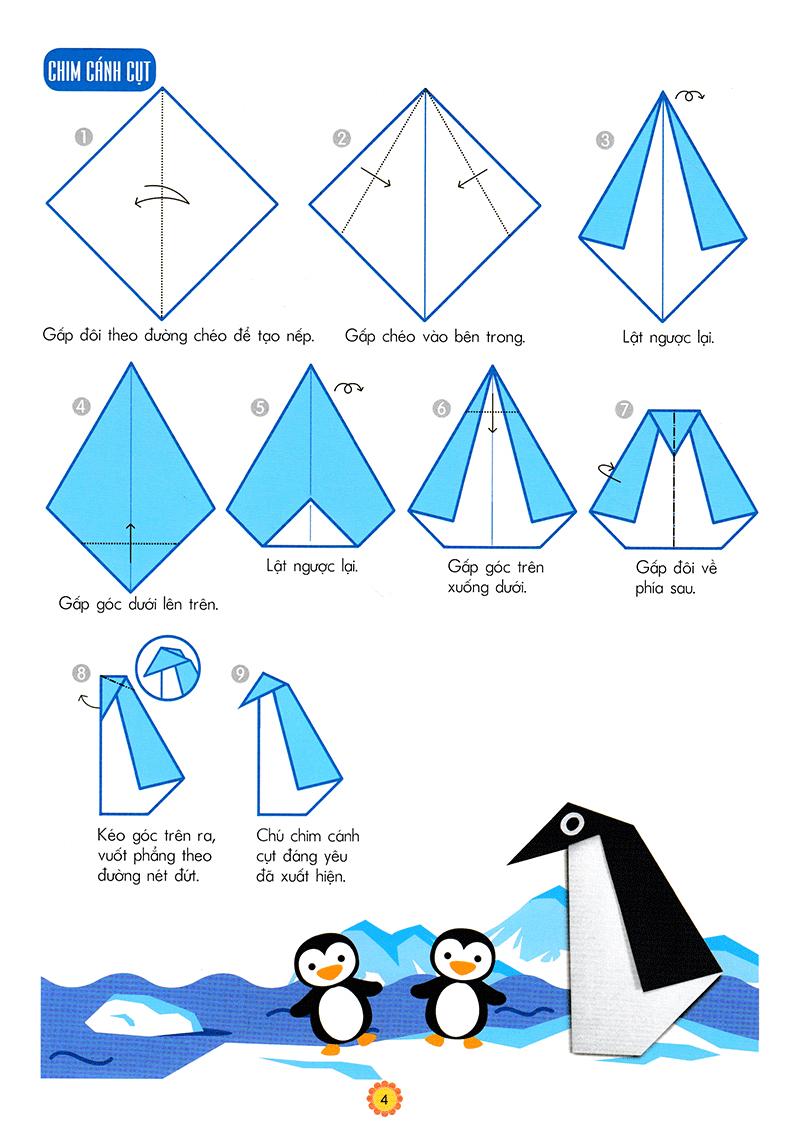 CHIM CÁNH CỤT

1
Gấp đôi theo đường chéo để tạo nếp.

2
Gấp chéo vào bên trong.

3
Lật ngược lại.

4
Gấp góc dưới lên trên.

5
Lật ngược lại.

6
Gấp góc trên xuống dưới.

7
Gấp đôi về phía sau.

8
Kéo góc trên ra, vuốt phẳng theo đường nét đứt.

9
Chú chim cánh cụt đáng yêu đã xuất hiện.

4