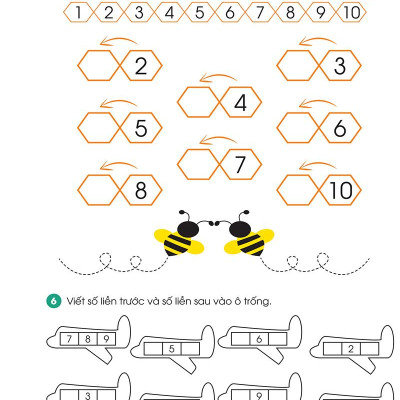 1 2 3 4 5 6 7 8 9 10

2 3

4

5 6

7

8 10

6 Viết số liền trước và số liền sau vào ô trống.

7 8 9

5

6

2

3

9