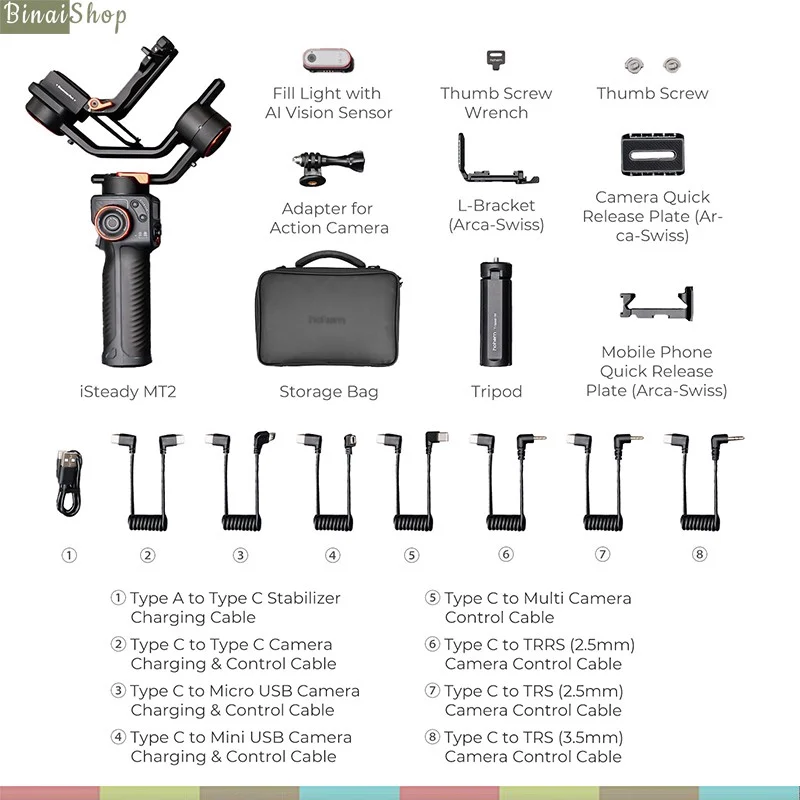 BinaiShop

Fill Light with AI Vision Sensor

Thumb Screw Wrench

Thumb Screw

Adapter for Action Camera

L-Bracket (Arca-Swiss)

Camera Quick Release Plate (Arca-Swiss)

iSteady MT2

Storage Bag

Tripod

Mobile Phone Quick Release Plate (Arca-Swiss)

① ② ③ ④ ⑤ ⑥ ⑦ ⑧

① Type A to Type C Stabilizer Charging Cable

② Type C to Type C Camera Charging & Control Cable

③ Type C to Micro USB Camera Charging & Control Cable

④ Type C to Mini USB Camera Charging & Control Cable

⑤ Type C to Multi Camera Control Cable

⑥ Type C to TRRS (2.5mm) Camera Control Cable

⑦ Type C to TRS (2.5mm) Camera Control Cable

⑧ Type C to TRS (3.5mm) Camera Control Cable