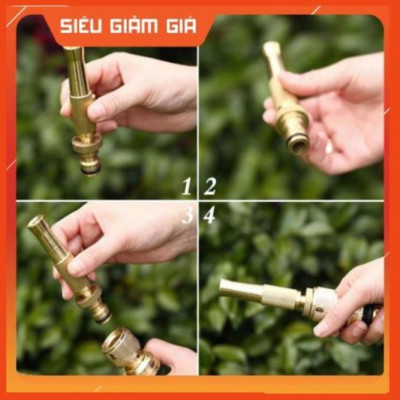 SIÊU GIẢM GIÁ

1 2

3 4