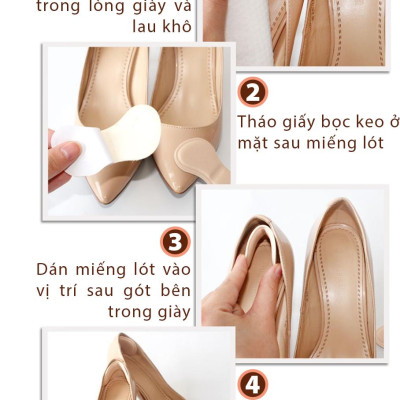 trong lòng giày và lau khô

2

Tháo giấy bọc keo ở mặt sau miếng lót

3

Dán miếng lót vào vị trí sau gót bên trong giày

4